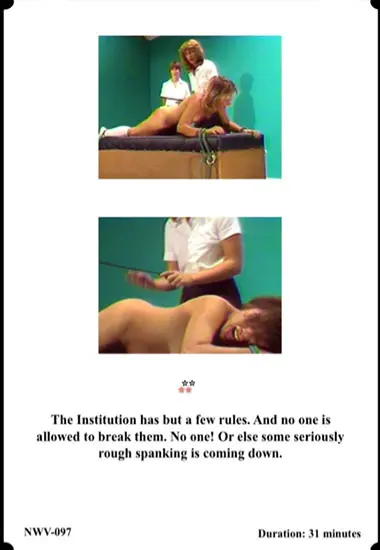 The Institution has but a few rules. And no one is allowed to break them. No one! Or else some seriously rough spanking is coming down.

NWV-097

Duration: 31 minutes